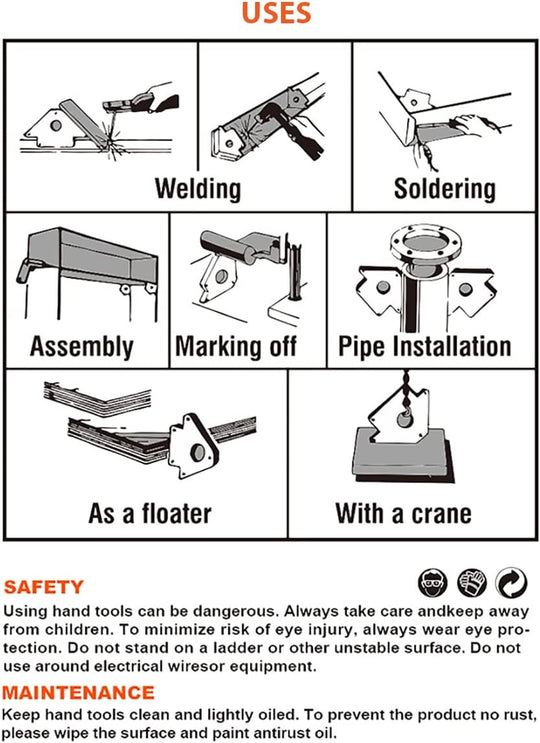 USES

Welding

Soldering

Assembly

Marking off

Pipe Installation

As a floater

With a crane

SAFETY

Using hand tools can be dangerous. Always take care andkeep away from children. To minimize risk of eye injury, always wear eye protection. Do not stand on a ladder or other unstable surface. Do not use around electrical wiresor equipment.

MAINTENANCE

Keep hand tools clean and lightly oiled. To prevent the product no rust, please wipe the surface and paint antirust oil.